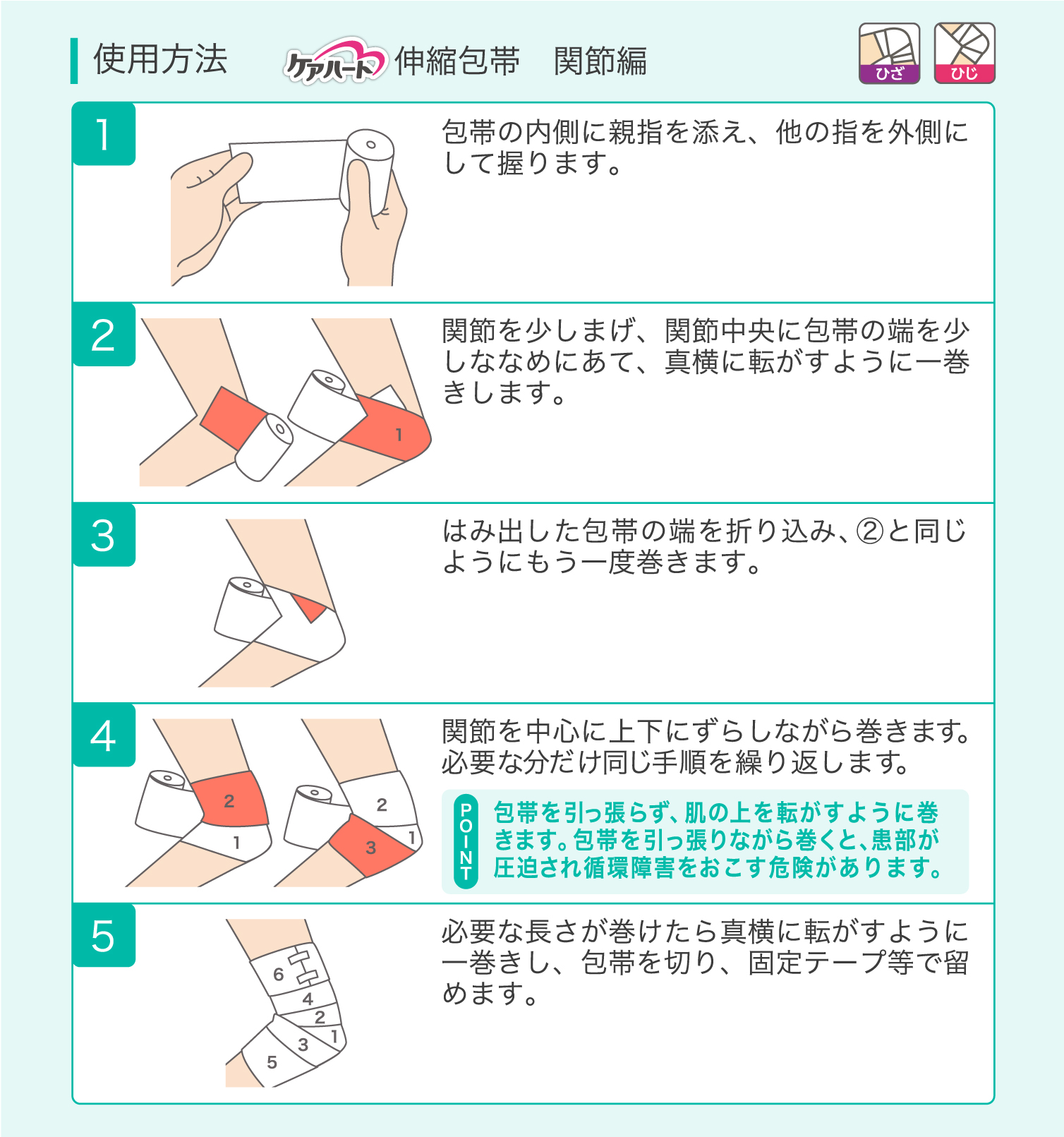 使用方法 ケアハート 伸縮包帯 関節編

ひざ ひじ

1
包帯の内側に親指を添え、他の指を外側にして握ります。

2
1
関節を少しまげ、関節中央に包帯の端を少しななめにあて、真横に転がすように一巻きします。

3
はみ出した包帯の端を折り込み、②と同じようにもう一度巻きます。

4
2
1
2
3
1
関節を中心に上下にずらしながら巻きます。必要な分だけ同じ手順を繰り返します。

POINT
包帯を引っ張らず、肌の上を転がすように巻きます。包帯を引っ張りながら巻くと、患部が圧迫され循環障害をおこす危険があります。

5
6
4
2
1
3
5
必要な長さが巻けたら真横に転がすように一巻きし、包帯を切り、固定テープ等で留めます。