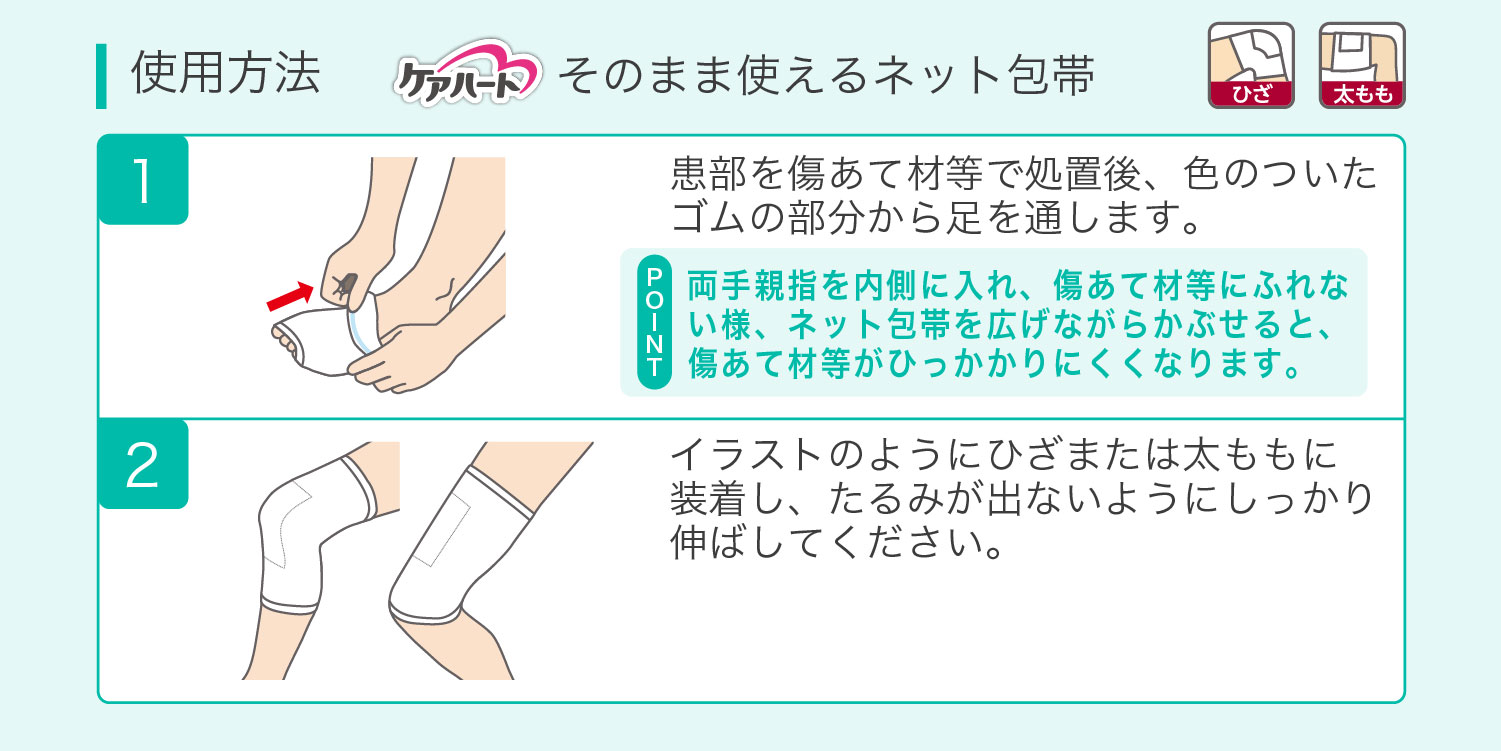 使用方法 ケアハート そのまま使えるネット包帯

ひざ 太もも

1

患部を傷あて材等で処置後、色のついたゴムの部分から足を通します。

POINT 両手親指を内側に入れ、傷あて材等にふれない様、ネット包帯を広げながらかぶせると、傷あて材等がひっかかりにくくなります。

2

イラストのようにひざまたは太ももに装着し、たるみが出ないようにしっかり伸ばしてください。