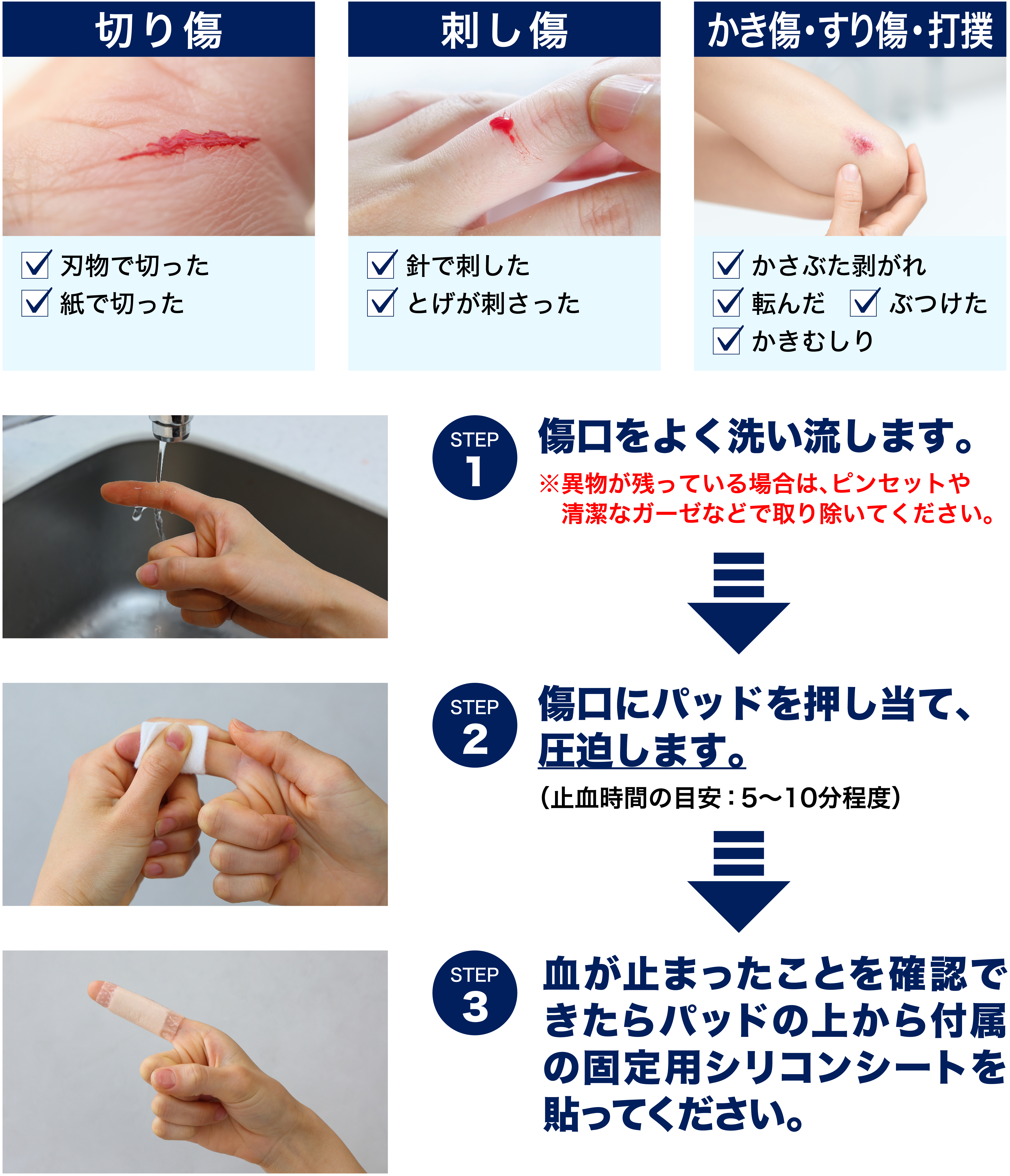 切り傷

刃物で切った
紙で切った

刺し傷

針で刺した
とげが刺さった

かき傷・すり傷・打撲

かさぶた剥がれ
転んだ　ぶつけた
かきむしり

STEP 1
傷口をよく洗い流します。
※異物が残っている場合は、ピンセットや清潔なガーゼなどで取り除いてください。

STEP 2
傷口にパッドを押し当て、圧迫します。
(止血時間の目安：5〜10分程度)

STEP 3
血が止まったことを確認できたらパッドの上から付属の固定用シリコンシートを貼ってください。